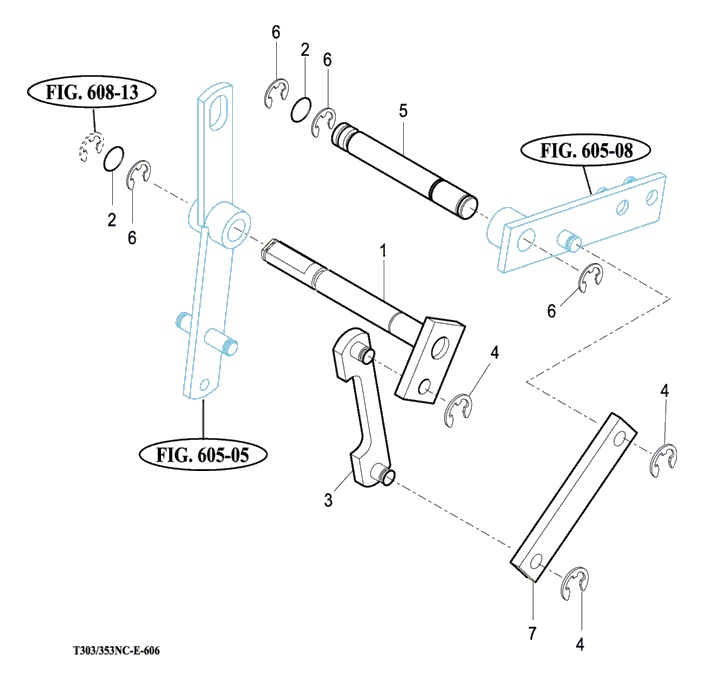 6
2
6
FIG. 608-13
5
FIG. 605-08
2
6
1
6
4
4
FIG. 605-05
3
7
4
T303/353NC-E-606